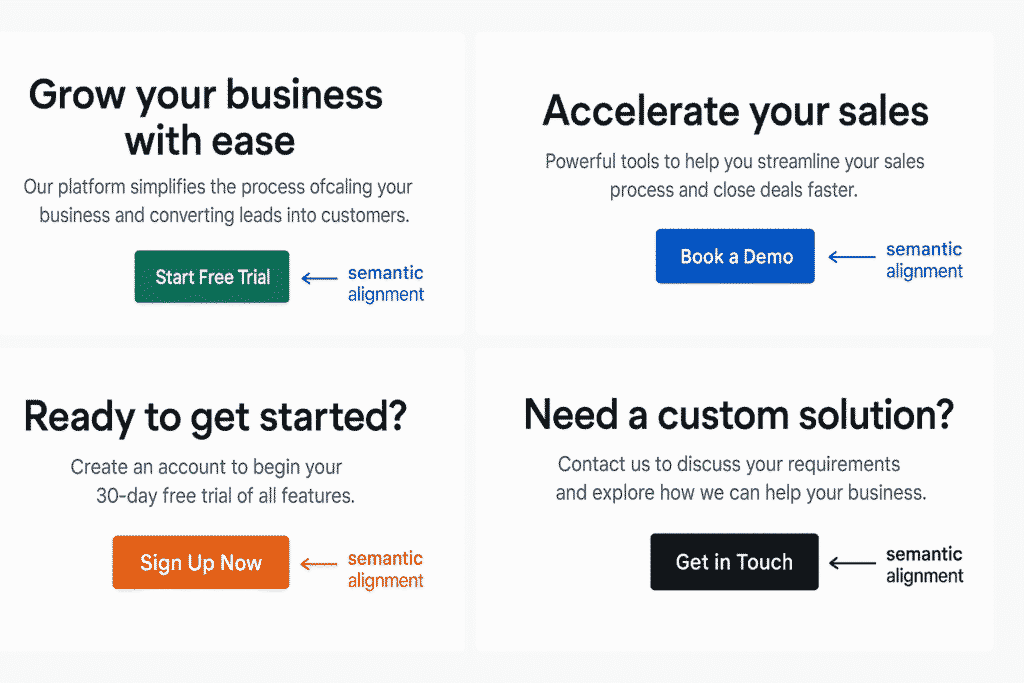 Grow your business with ease

Our platform simplifies the process ofcaling your business and converting leads into customers.

Start Free Trial

semantic alignment

Accelerate your sales

Powerful tools to help you streamline your sales process and close deals faster.

Book a Demo

semantic alignment

Ready to get started?

Create an account to begin your 30-day free trial of all features.

Sign Up Now

semantic alignment

Need a custom solution?

Contact us to discuss your requirements and explore how we can help your business.

Get in Touch

semantic alignment